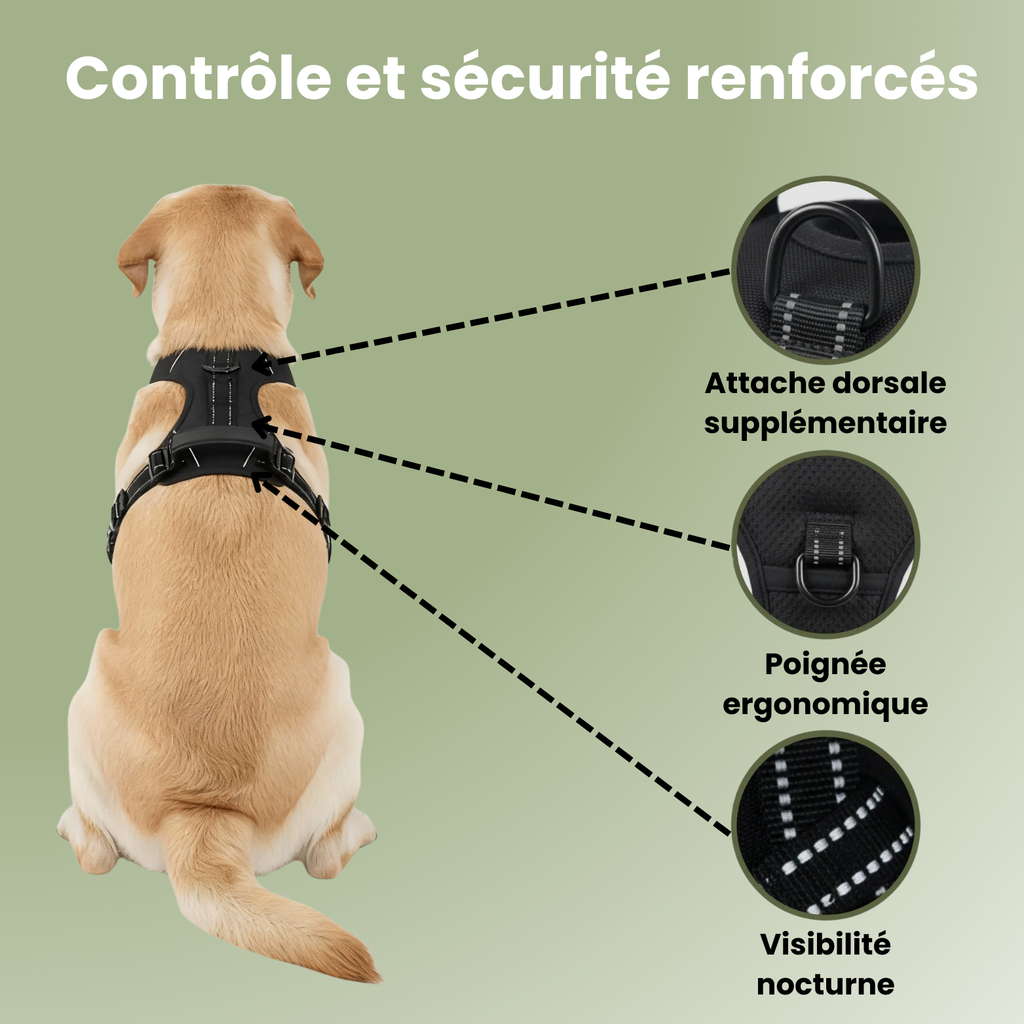 Contrôle et sécurité renforcés

Attache dorsale supplémentaire

Poignée ergonomique

Visibilité nocturne